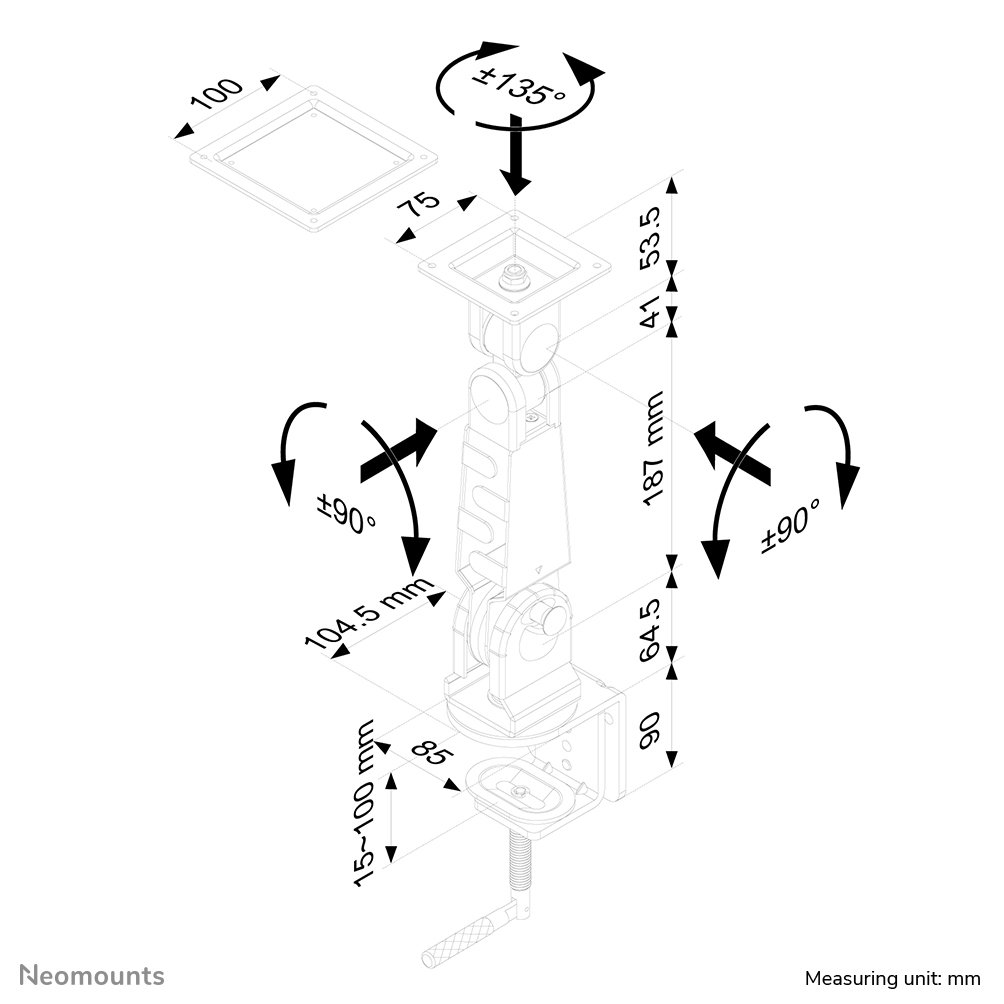 100

±135°

75

53.5

41

187 mm

±90°

±90°

104.5 mm

64.5

90

85

15~100 mm

Neomounts

Measuring unit: mm